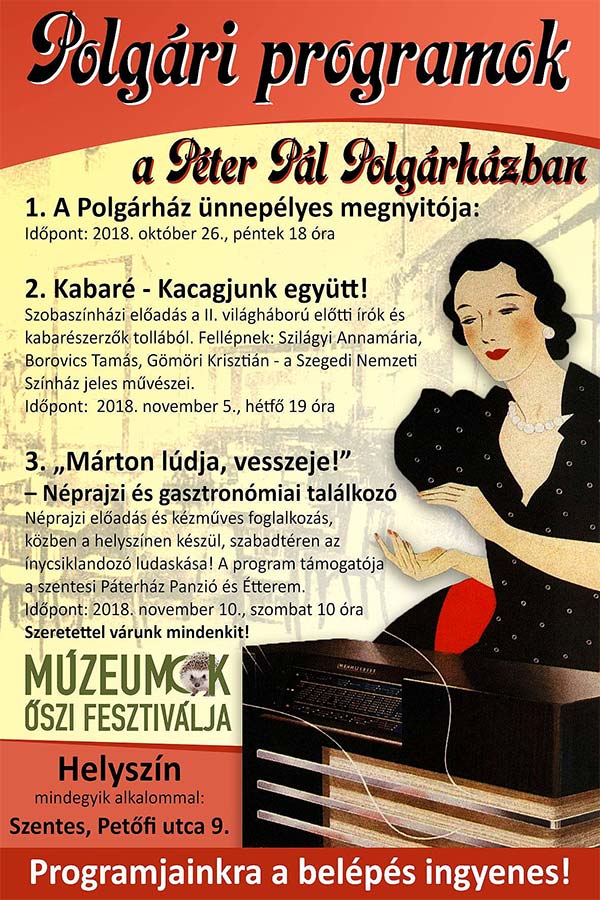 Polgári programok

a Péter Pál Polgárházban

1. A Polgárház ünnepélyes megnyitója:
Időpont: 2018. október 26., péntek 18 óra

2. Kabaré - Kacagjunk együtt!
Szobaszínházi előadás a II. világháború előtti írók és kabarészerzők tollából. Fellépnek: Szilágyi Annamária, Borovics Tamás, Gömöri Krisztián - a Szegedi Nemzeti Színház jeles művészei.
Időpont: 2018. november 5., hétfő 19 óra

3. „Márton lúdja, vesszeje!"
– Néprajzi és gasztronómiai találkozó
Néprajzi előadás és kézműves foglalkozás, közben a helyszínen készül, szabadtéren az ínycsiklandozó ludaskása! A program támogatója a szentesi Páterház Panzió és Étterem.
Időpont: 2018. november 10., szombat 10 óra
Szeretettel várunk mindenkit!

MÚZEUMOK
ŐSZI FESZTIVÁLJA

Helyszín
mindegyik alkalommal:
Szentes, Petőfi utca 9.

Programjainkra a belépés ingyenes!